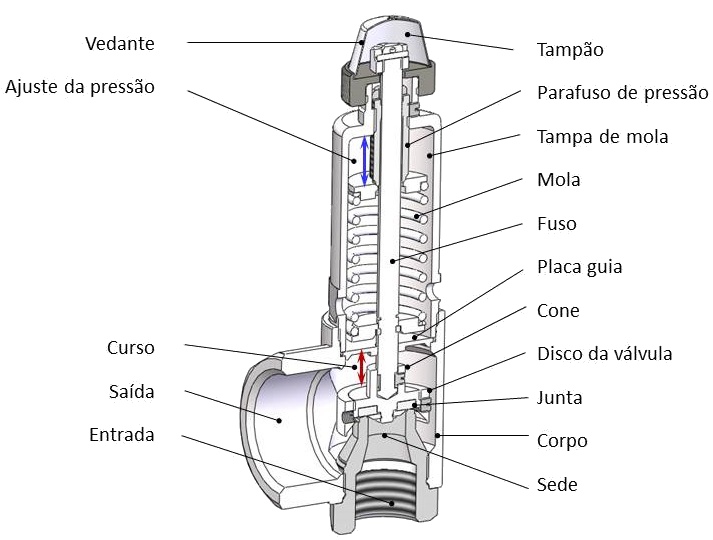 Vedante
Ajuste da pressão
Curso
Saída
Entrada
Tampão
Parafuso de pressão
Tampa de mola
Mola
Fuso
Placa guia
Cone
Disco da válvula
Junta
Corpo
Sede